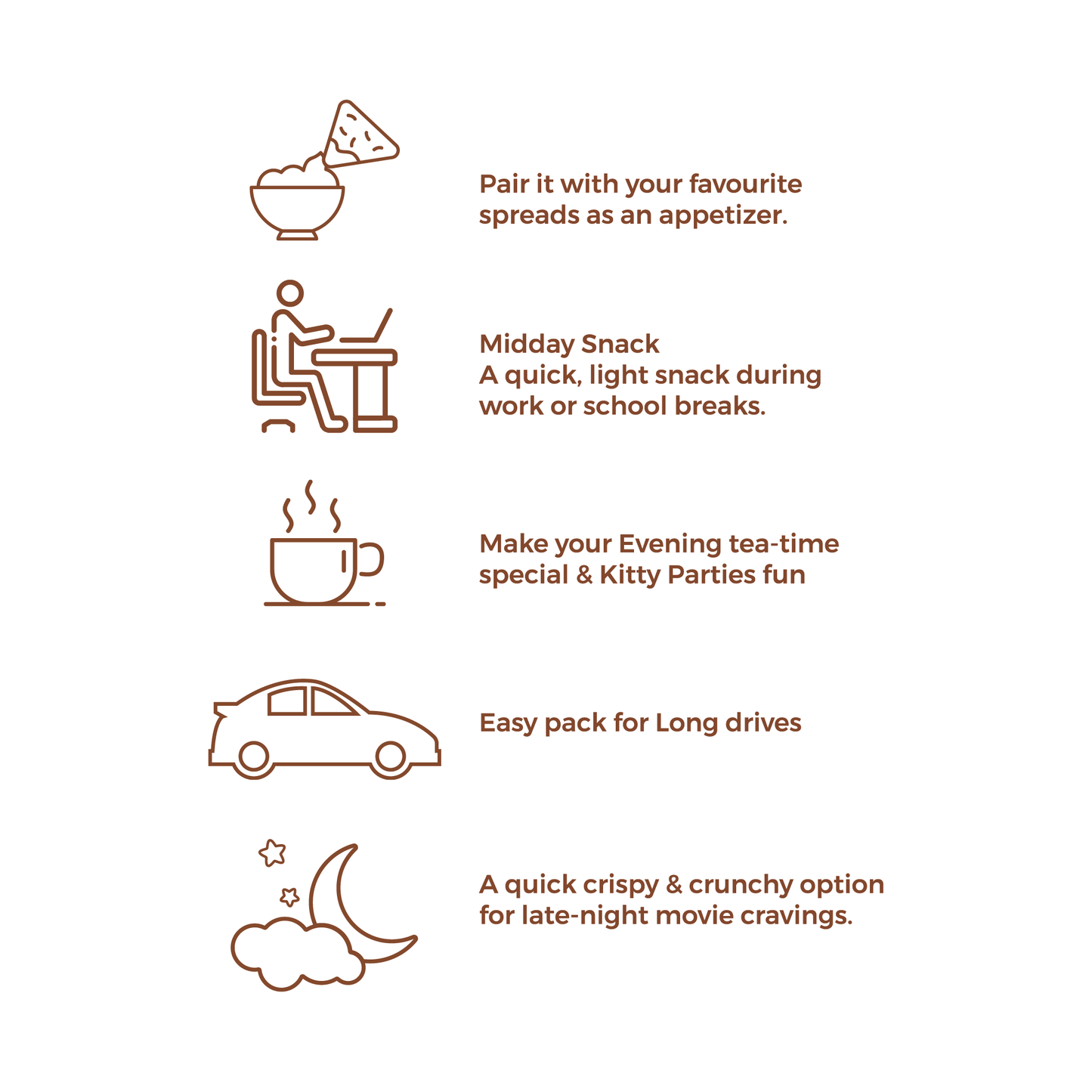 Pair it with your favourite spreads as an appetizer.

Midday Snack
A quick, light snack during work or school breaks.

Make your Evening tea-time special & Kitty Parties fun

Easy pack for Long drives

A quick crispy & crunchy option for late-night movie cravings.